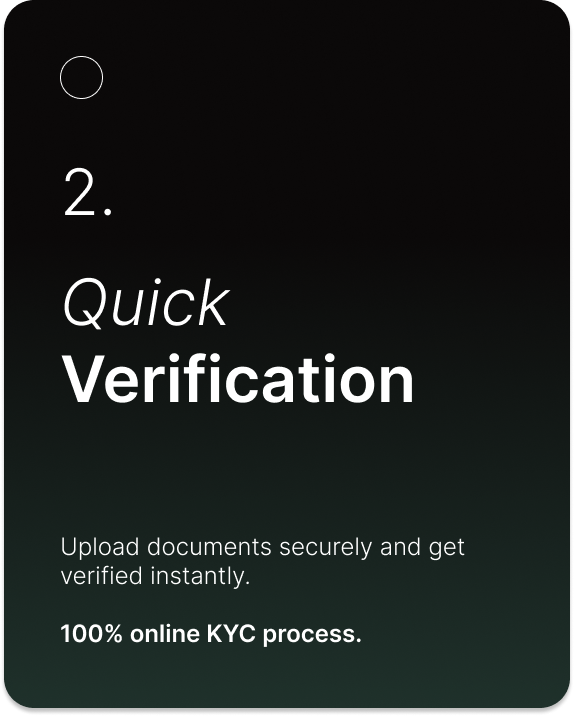 2.

Quick
Verification

Upload documents securely and get verified instantly.

100% online KYC process.